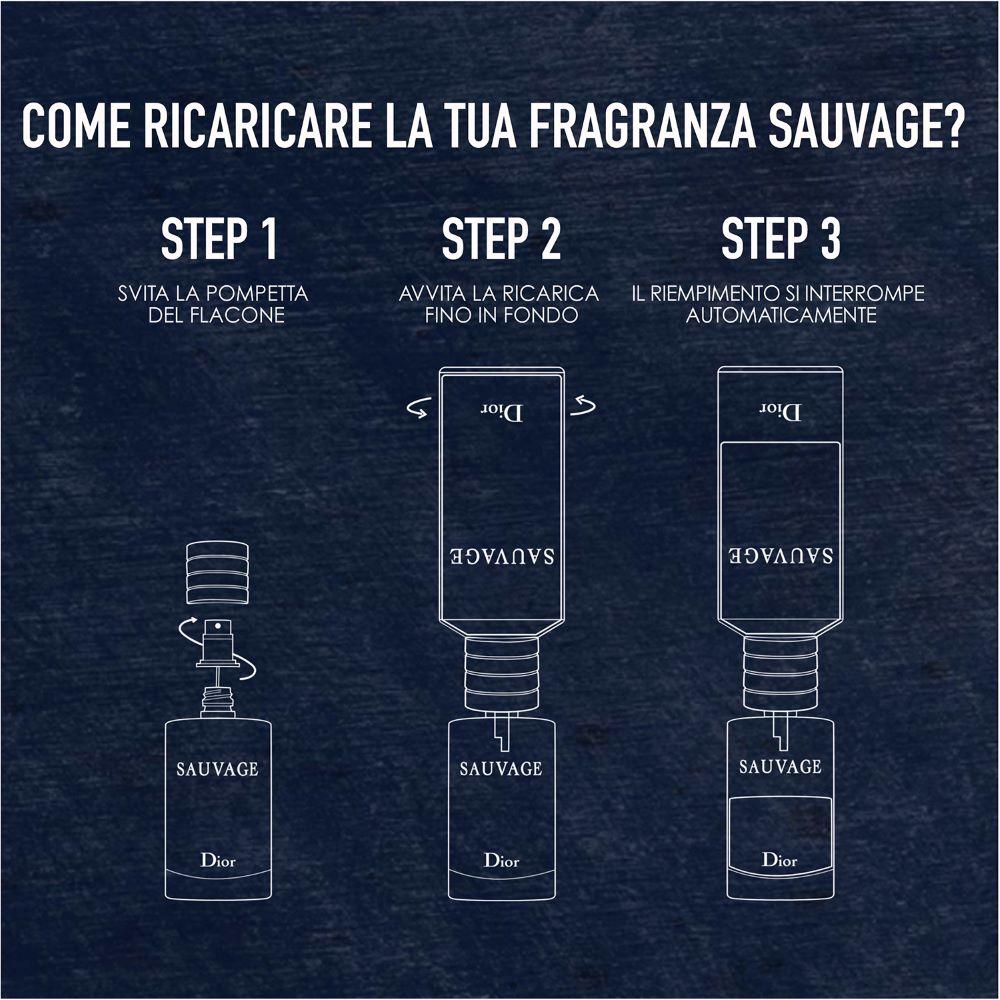 COME RICARICARE LA TUA FRAGRANZA SAUVAGE?

STEP 1

SVITA LA POMPETTA DEL FLACONE

SAUVAGE

Dior

STEP 2

AVVITA LA RICARICA FINO IN FONDO

Dior

SAUVAGE

SAUVAGE

Dior

STEP 3

IL RIEMPIMENTO SI INTERROMPE AUTOMATICAMENTE

Dior

SAUVAGE

SAUVAGE

Dior